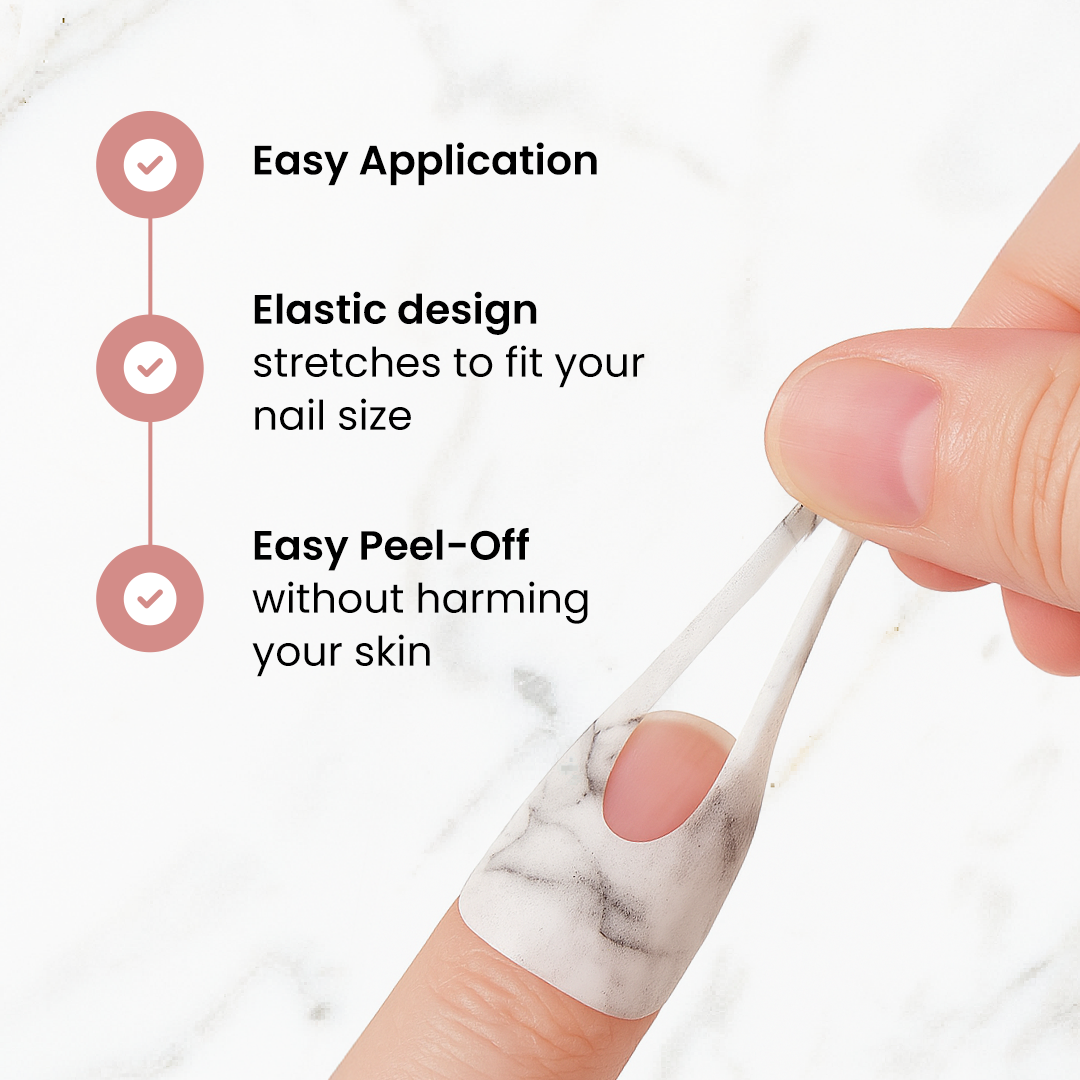 Easy Application

Elastic design
stretches to fit your nail size

Easy Peel-Off
without harming your skin