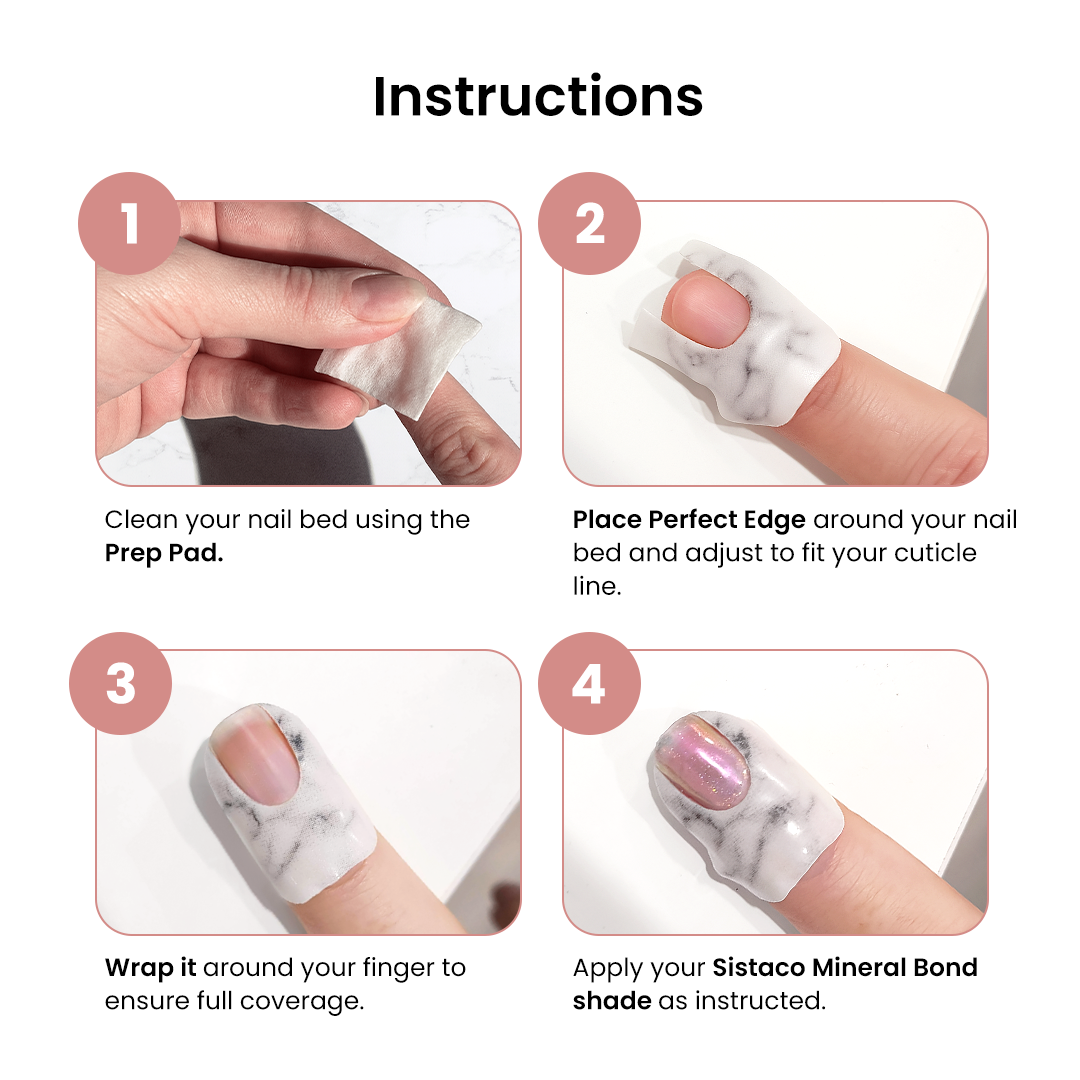 Instructions

1

Clean your nail bed using the Prep Pad.

2

Place Perfect Edge around your nail bed and adjust to fit your cuticle line.

3

Wrap it around your finger to ensure full coverage.

4

Apply your Sistaco Mineral Bond shade as instructed.