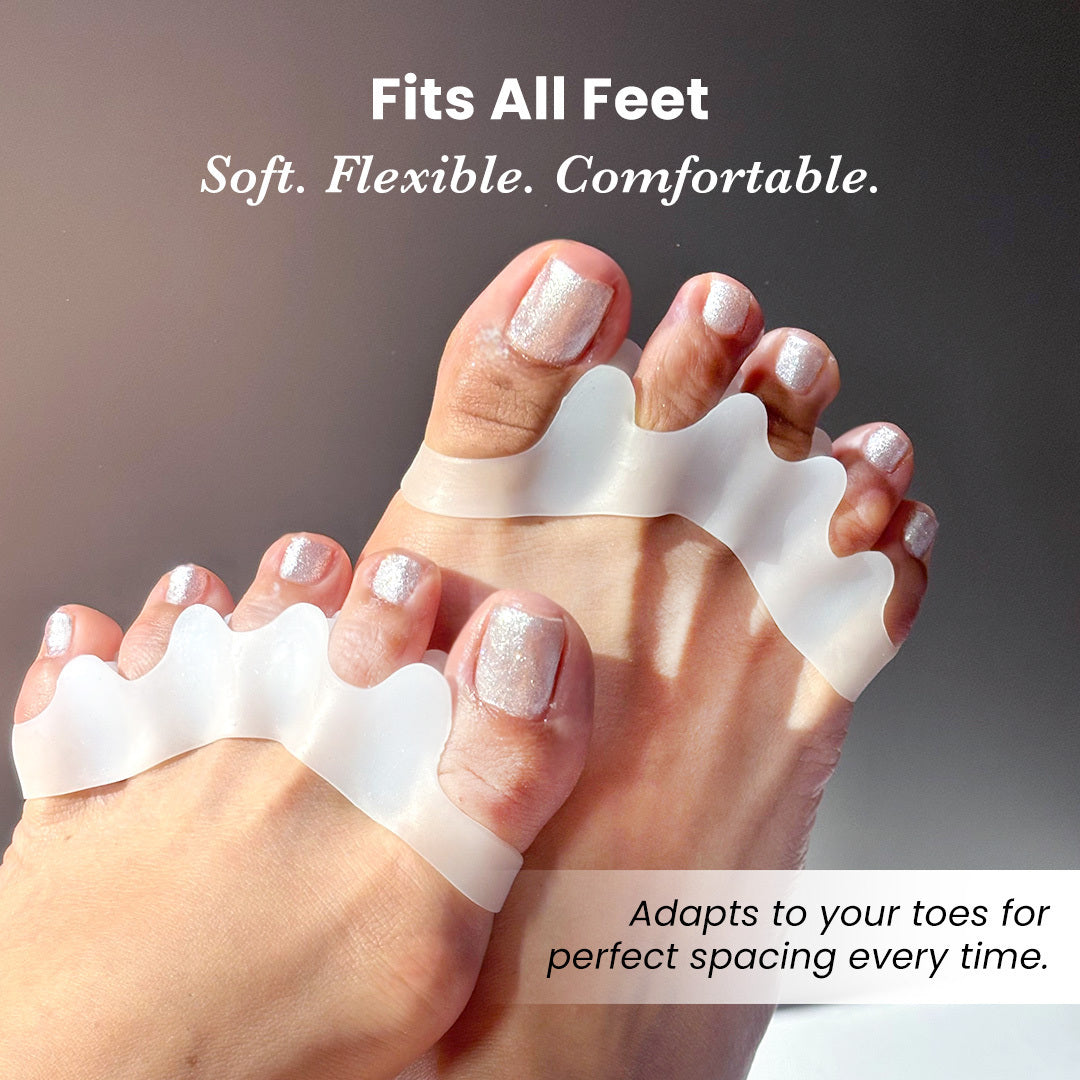 Fits All Feet
Soft. Flexible. Comfortable.

Adapts to your toes for perfect spacing every time.