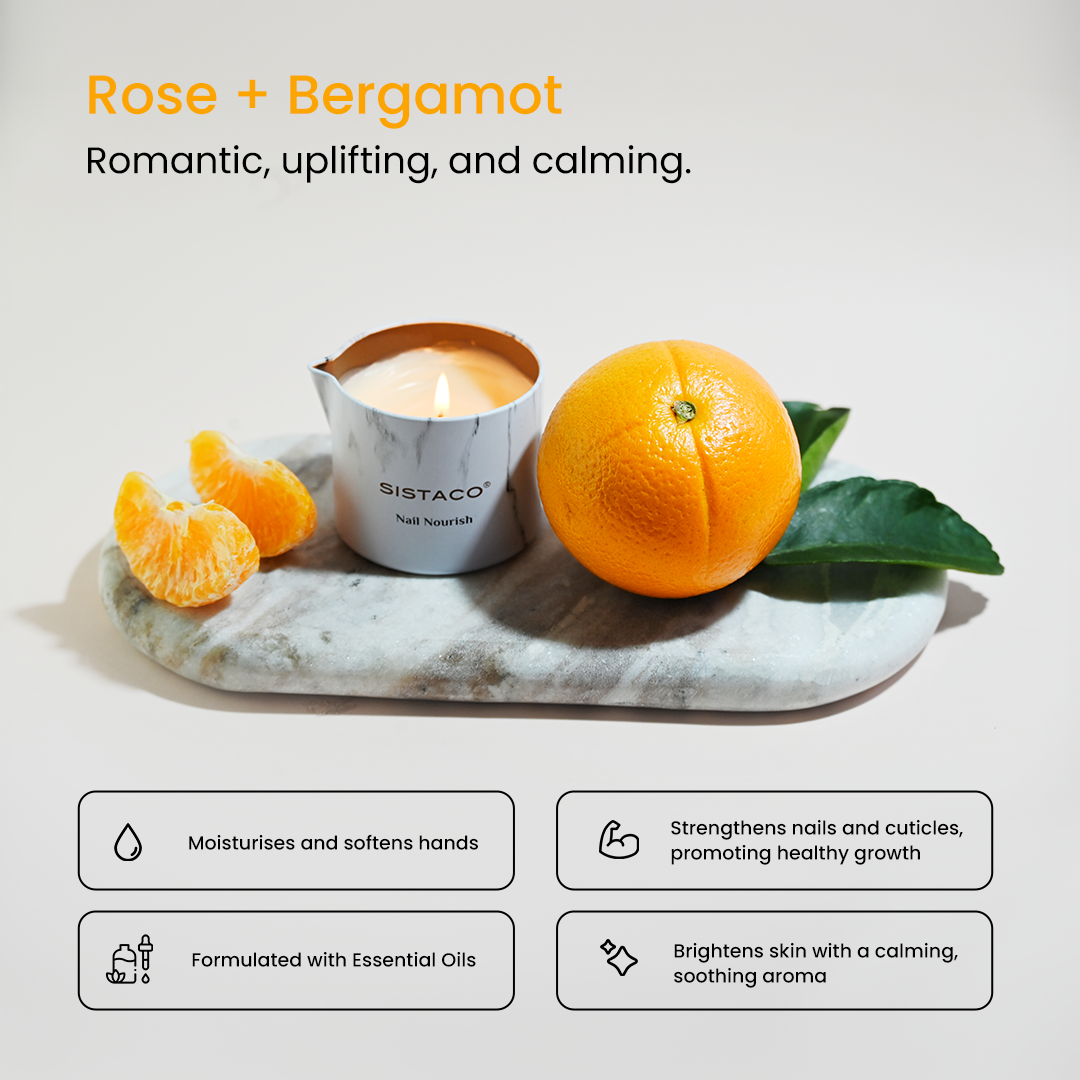 Rose + Bergamot

Romantic, uplifting, and calming.

SISTACO®

Nail Nourish

Moisturises and softens hands

Strengthens nails and cuticles, promoting healthy growth

Formulated with Essential Oils

Brightens skin with a calming, soothing aroma