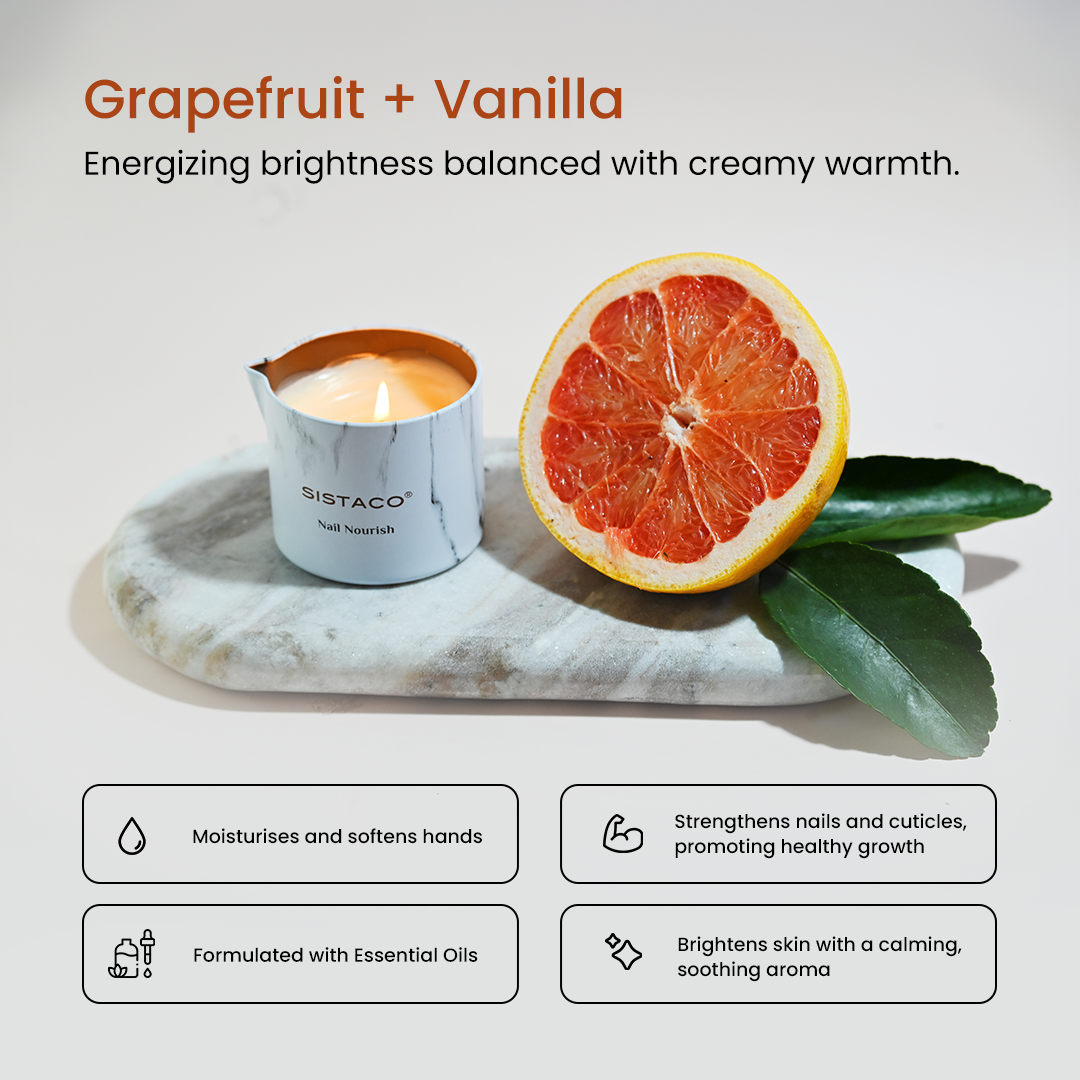 Grapefruit + Vanilla

Energizing brightness balanced with creamy warmth.

SISTACO®
Nail Nourish

Moisturises and softens hands

Strengthens nails and cuticles, promoting healthy growth

Formulated with Essential Oils

Brightens skin with a calming, soothing aroma